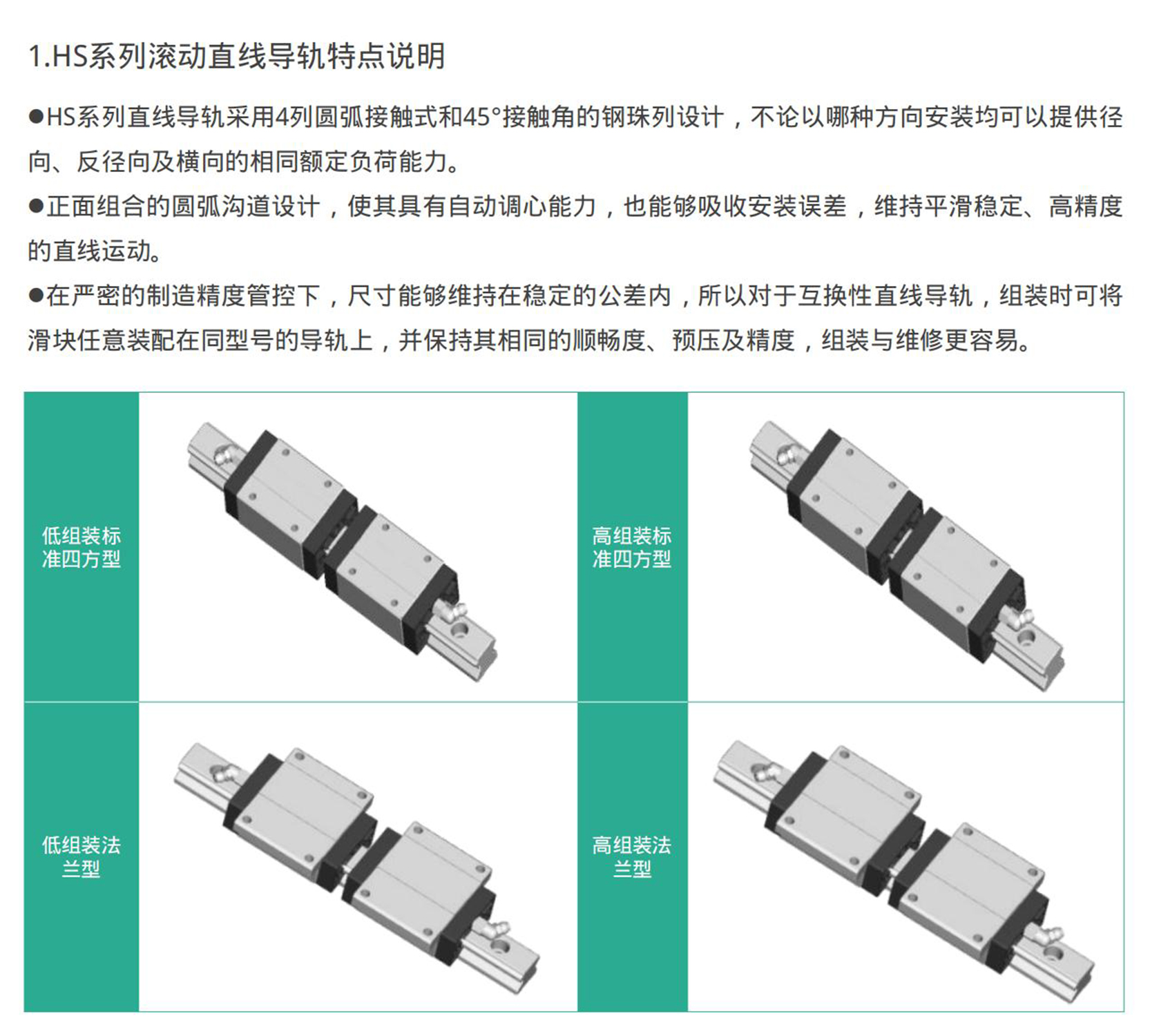 1.HS系列滚动直线导轨特点说明

●HS系列直线导轨采用4列圆弧接触式和45°接触角的钢珠列设计，不论以哪种方向安装均可以提供径向、反径向及横向的相同额定负荷能力。

●正面组合的圆弧沟道设计，使其具有自动调心能力，也能够吸收安装误差，维持平滑稳定、高精度的直线运动。

●在严密的制造精度管控下，尺寸能够维持在稳定的公差内，所以对于互换性直线导轨，组装时可将滑块任意装配在同型号的导轨上，并保持其相同的顺畅度、预压及精度，组装与维修更容易。

低组装标准四方型

高组装标准四方型

低组装法兰型

高组装法兰型